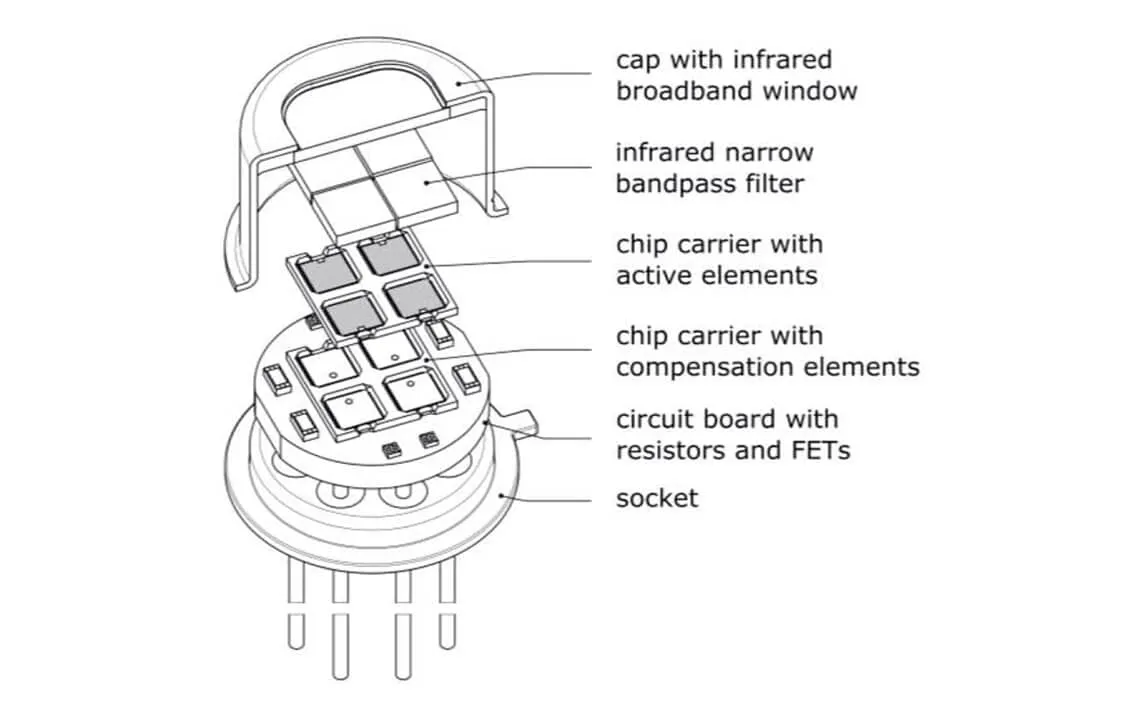 cap with infrared broadband window

infrared narrow bandpass filter

chip carrier with active elements

chip carrier with compensation elements

circuit board with resistors and FETs

socket